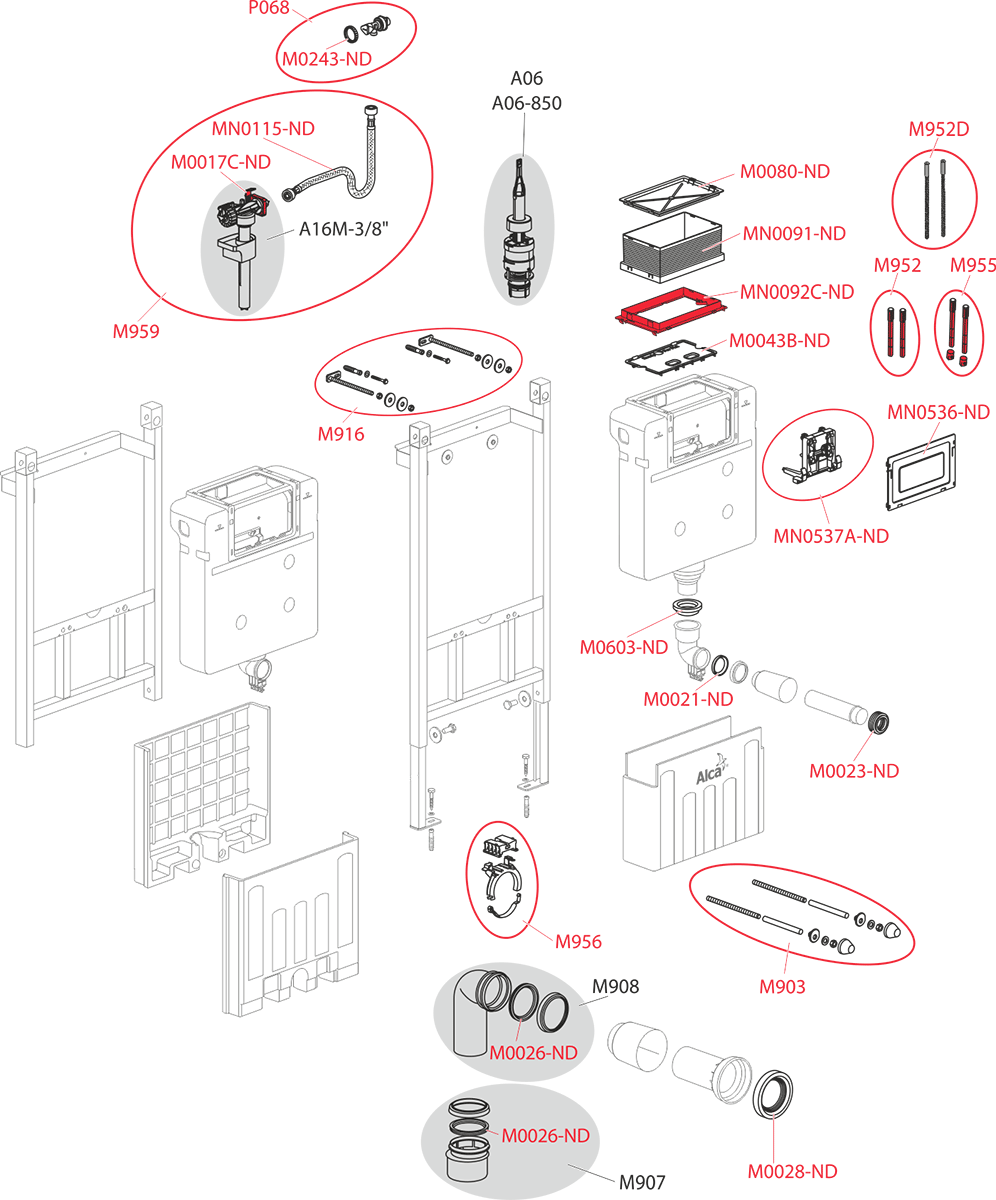 P068
M0243-ND
A06
A06-850
MN0115-ND
M0017C-ND
A16M-3/8"
M959
M0080-ND
MN0091-ND
MN0092C-ND
M0043B-ND
M952D
M952
M955
M916
MN0536-ND
MN0537A-ND
M0603-ND
M0021-ND
M0023-ND
Alca
M956
M903
M908
M0026-ND
M0026-ND
M907
M0028-ND