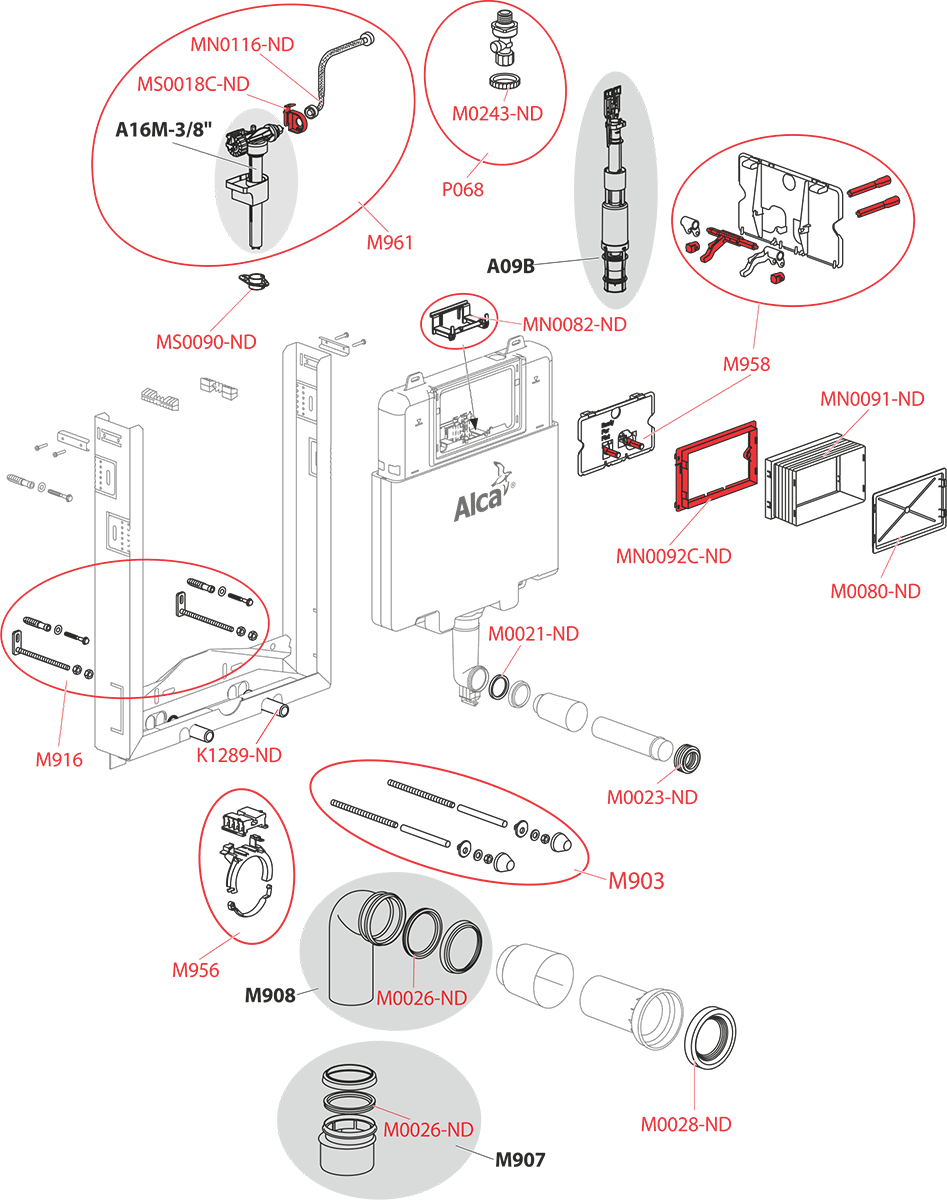 MN0116-ND
MS0018C-ND
A16M-3/8"
M961
M0243-ND
P068
A09B
MS0090-ND
MN0082-ND
M958
MN0091-ND
Alca
MN0092C-ND
M0080-ND
M0021-ND
M916
K1289-ND
M0023-ND
M903
M956
M908
M0026-ND
M0026-ND
M907
M0028-ND