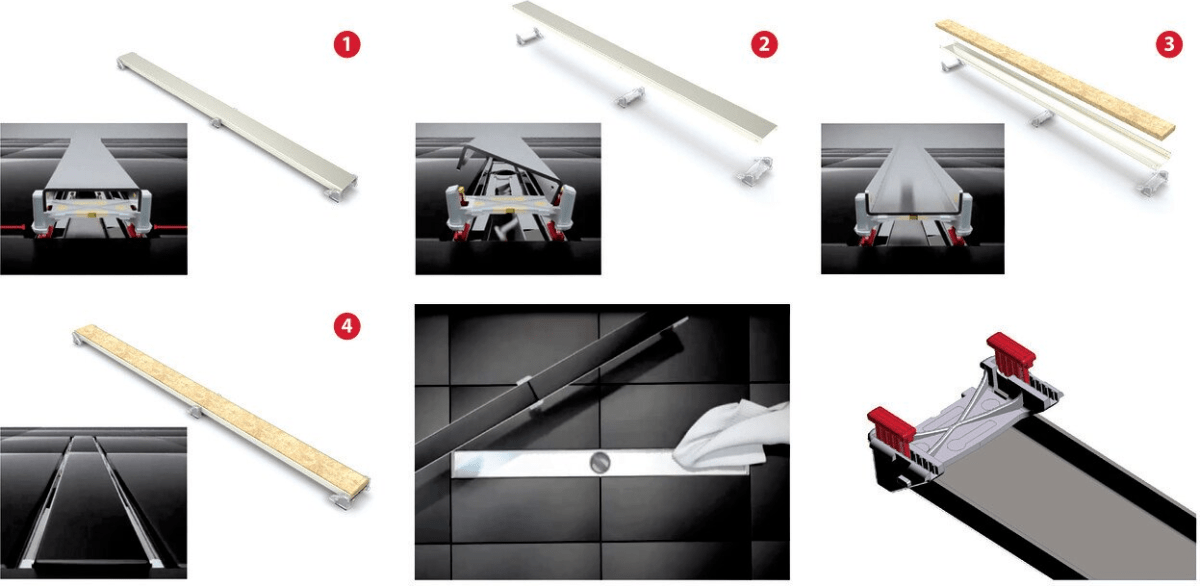 1

2

3

4