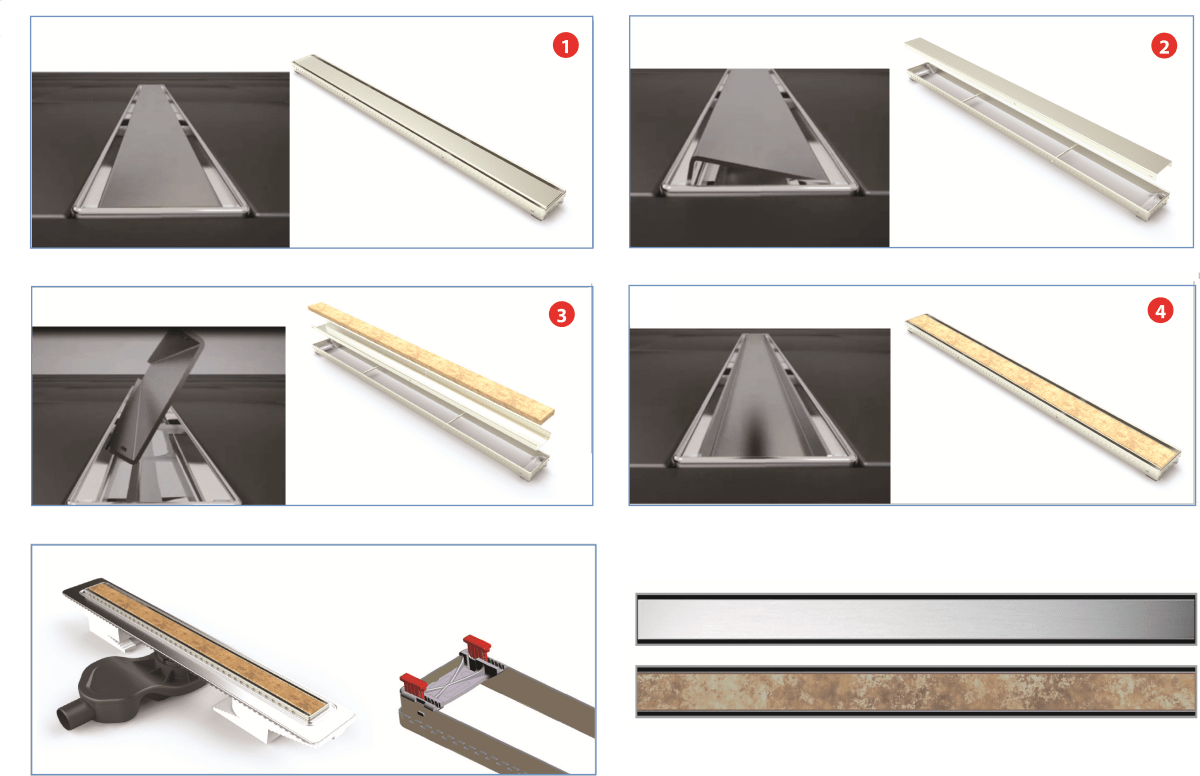 1

2

3

4