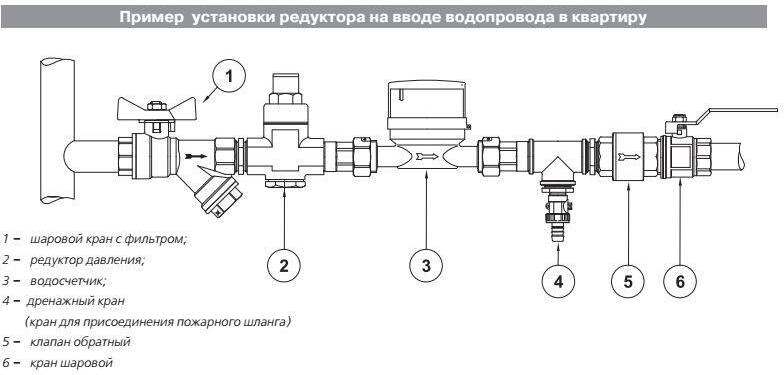 Пример установки редуктора на вводе водопровода в квартиру

1

2

3

4

5

6

1 – шаровой кран с фильтром;
2 – редуктор давления;
3 – водосчетчик;
4 – дренажный кран
(кран для присоединения пожарного шланга)
5 – клапан обратный
6 – кран шаровой