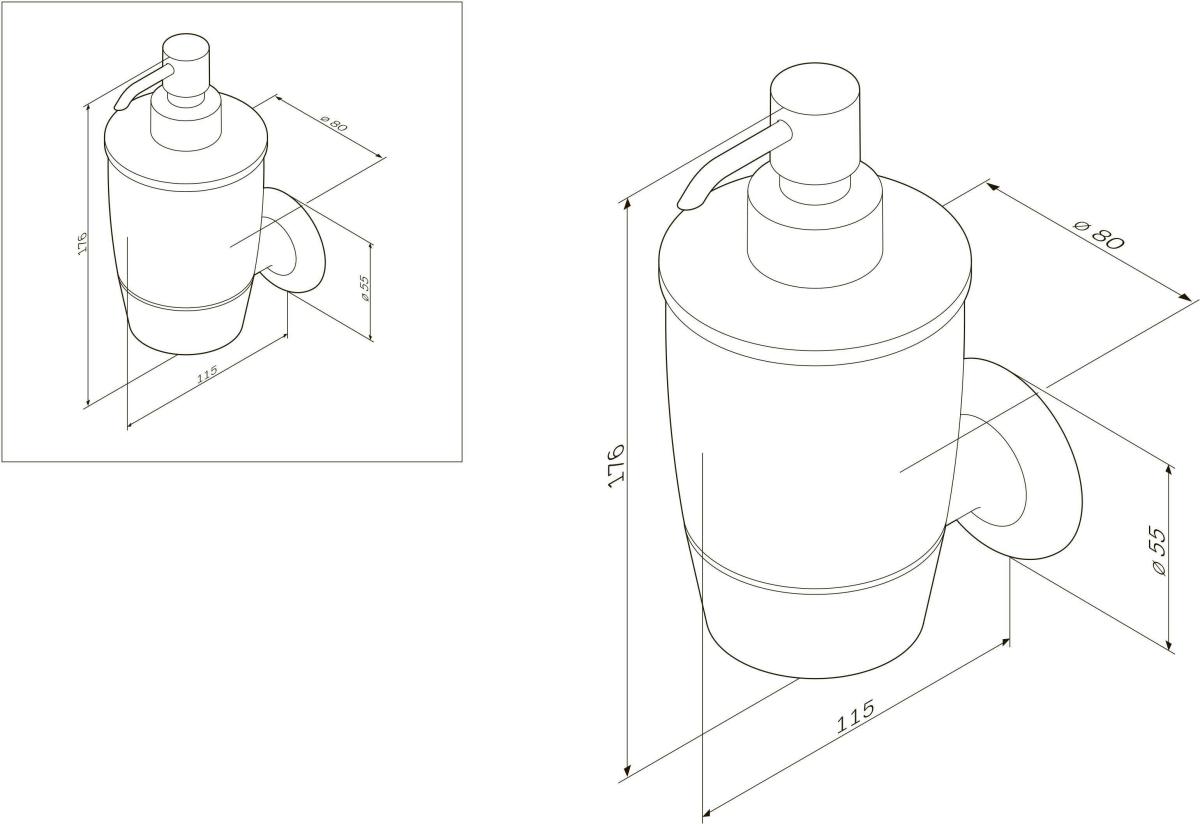 ø 80
176
ø 55
115

ø 80
176
ø 55
115