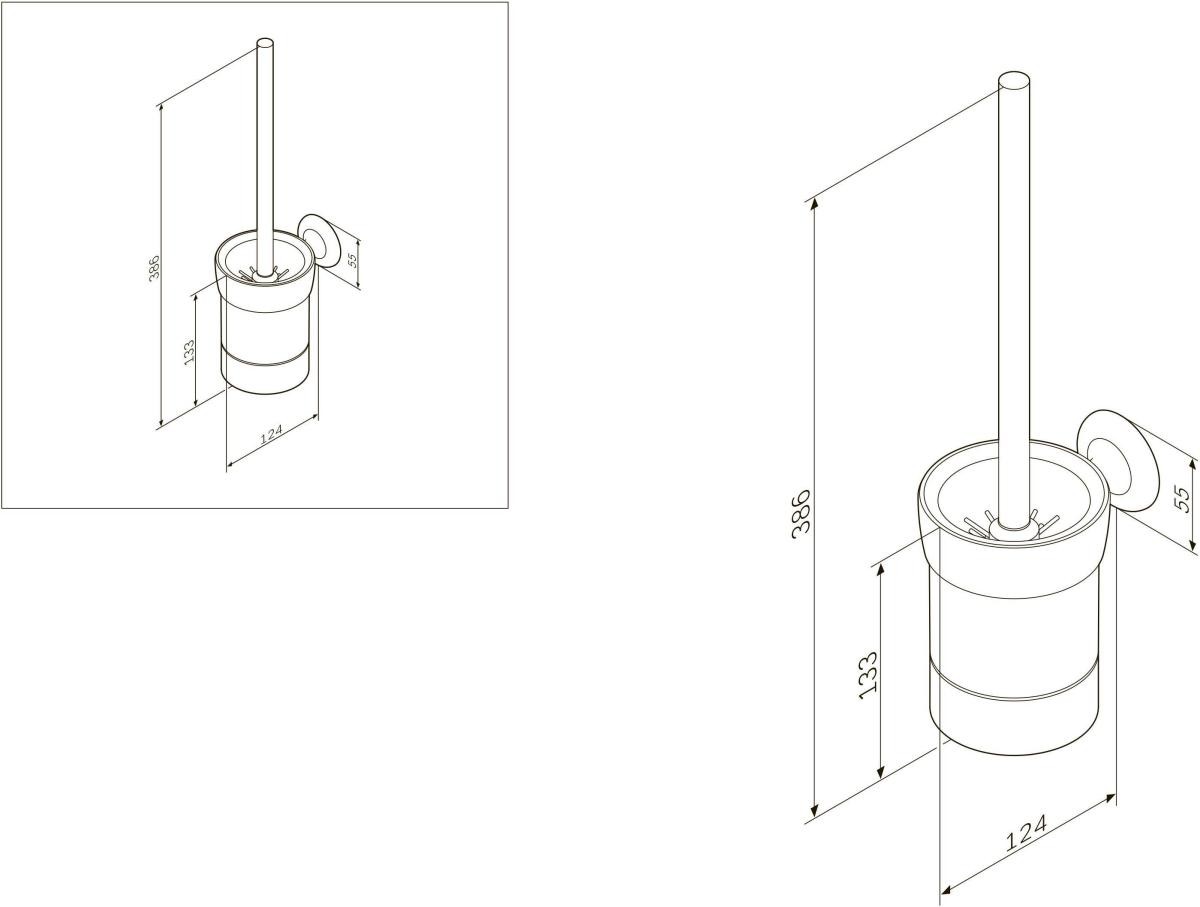 386
55
133
124

386
55
133
124