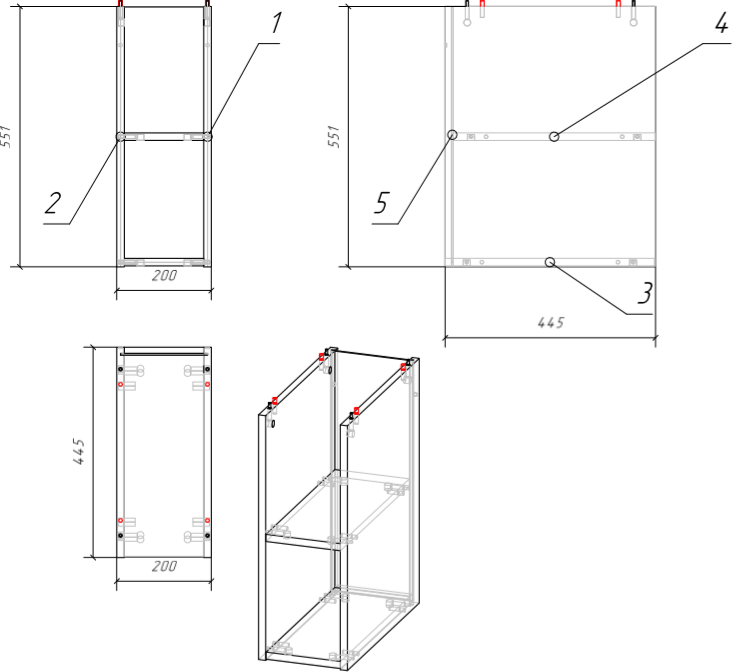 551
1
2
200
551
4
5
3
445
445
200