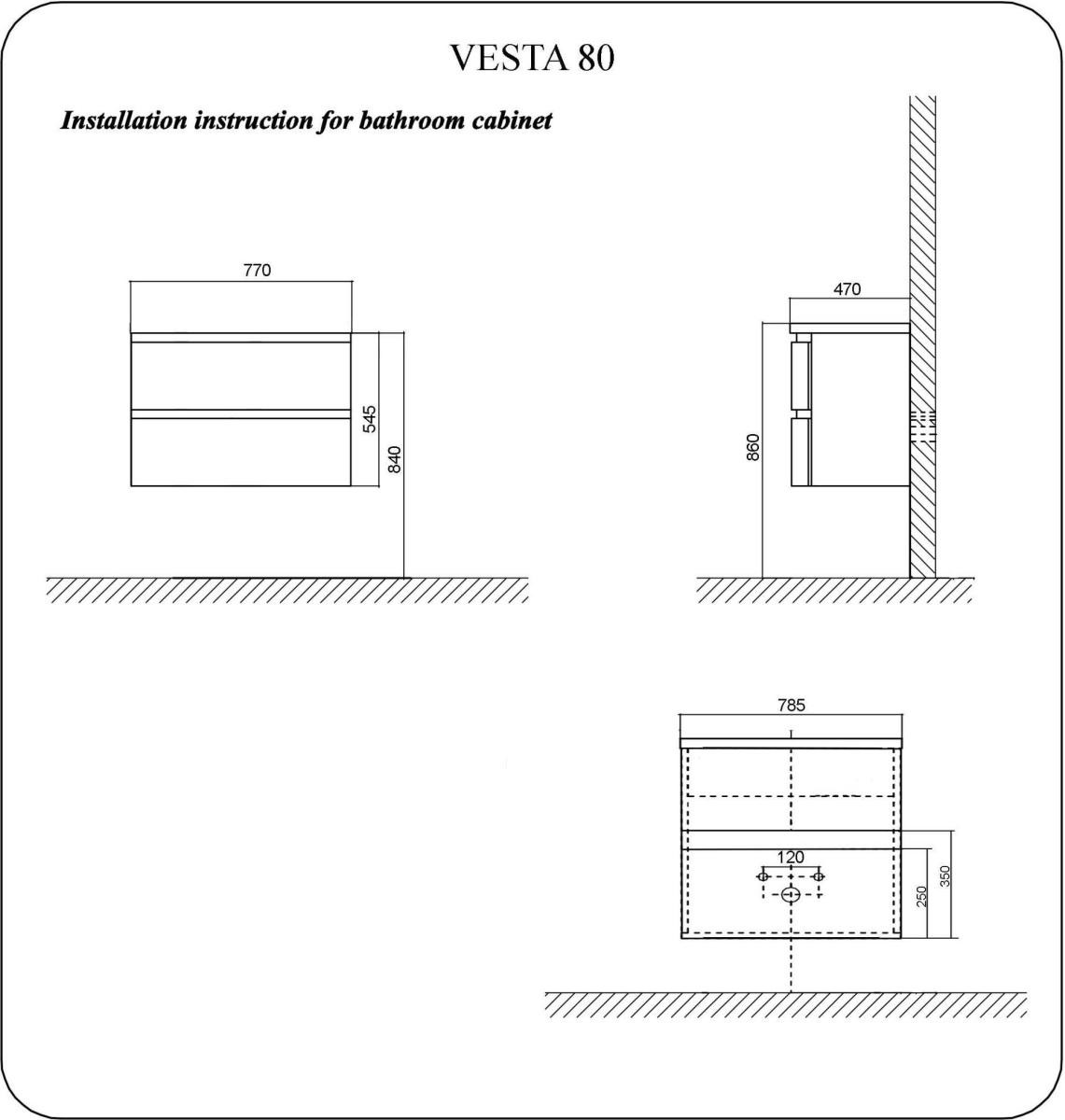 VESTA 80

Installation instruction for bathroom cabinet

770

545

840

470

860

785

120

250

350